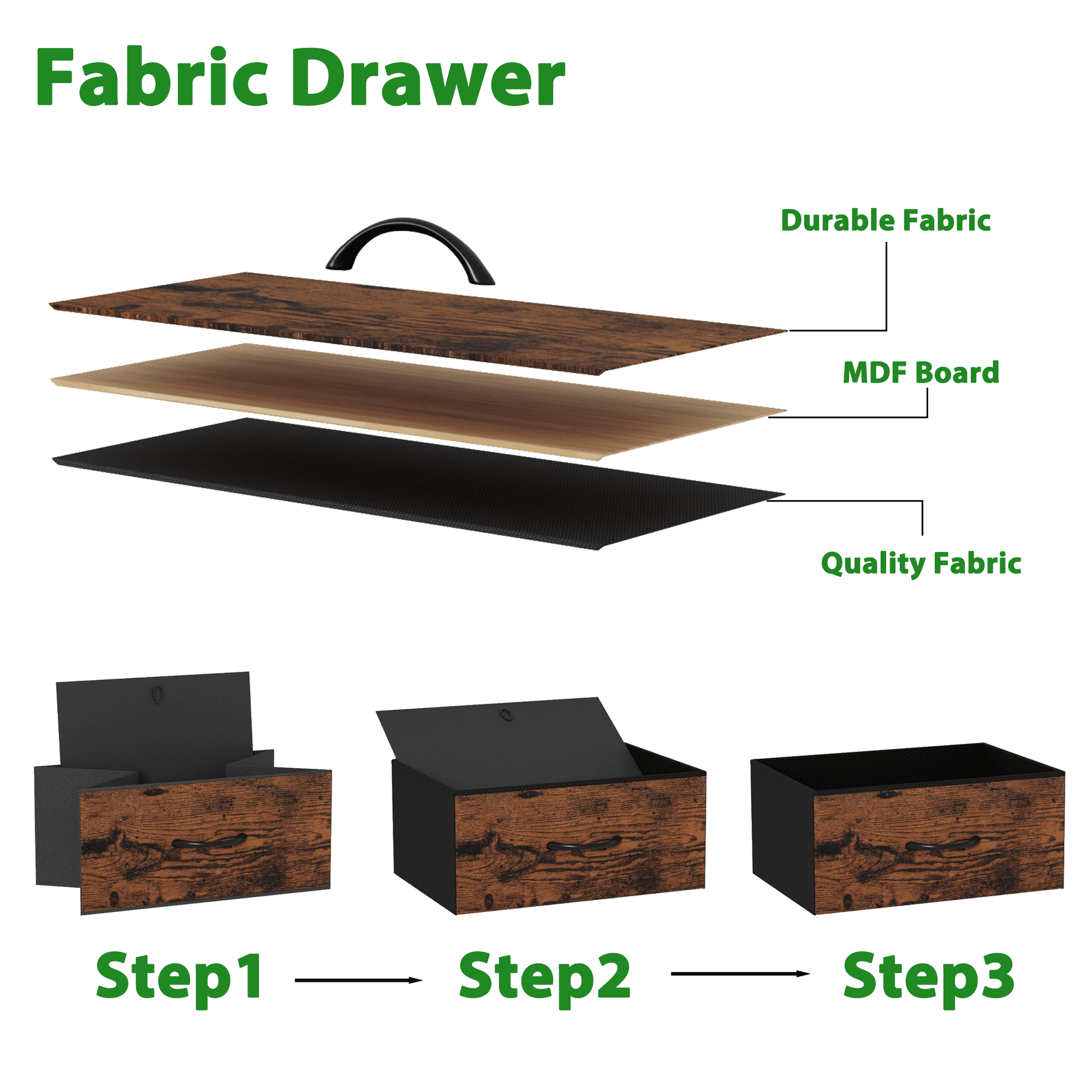 Fabric Drawer

Durable Fabric

MDF Board

Quality Fabric

Step1

Step2

Step3