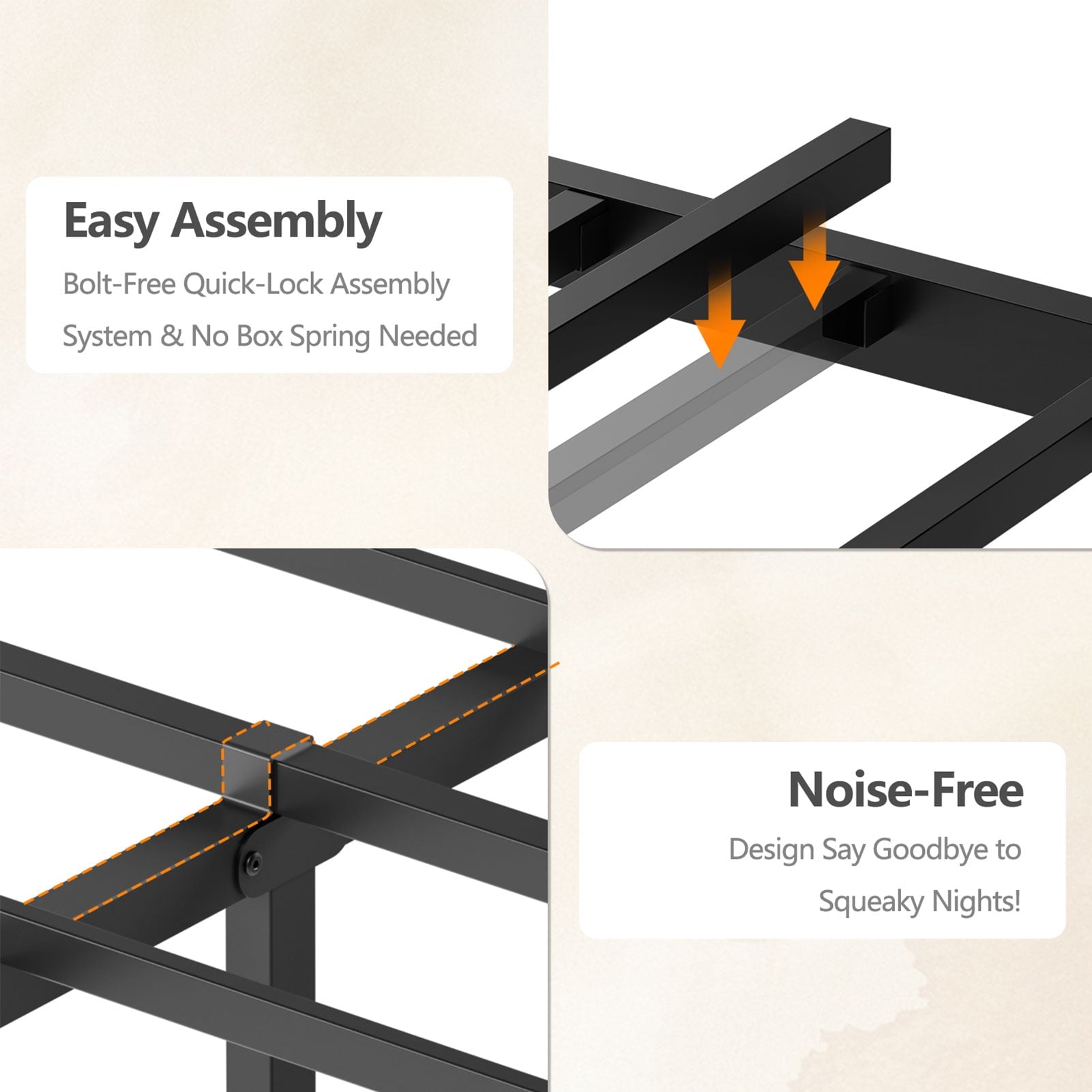 Easy Assembly

Bolt-Free Quick-Lock Assembly System & No Box Spring Needed

Noise-Free

Design Say Goodbye to Squeaky Nights!