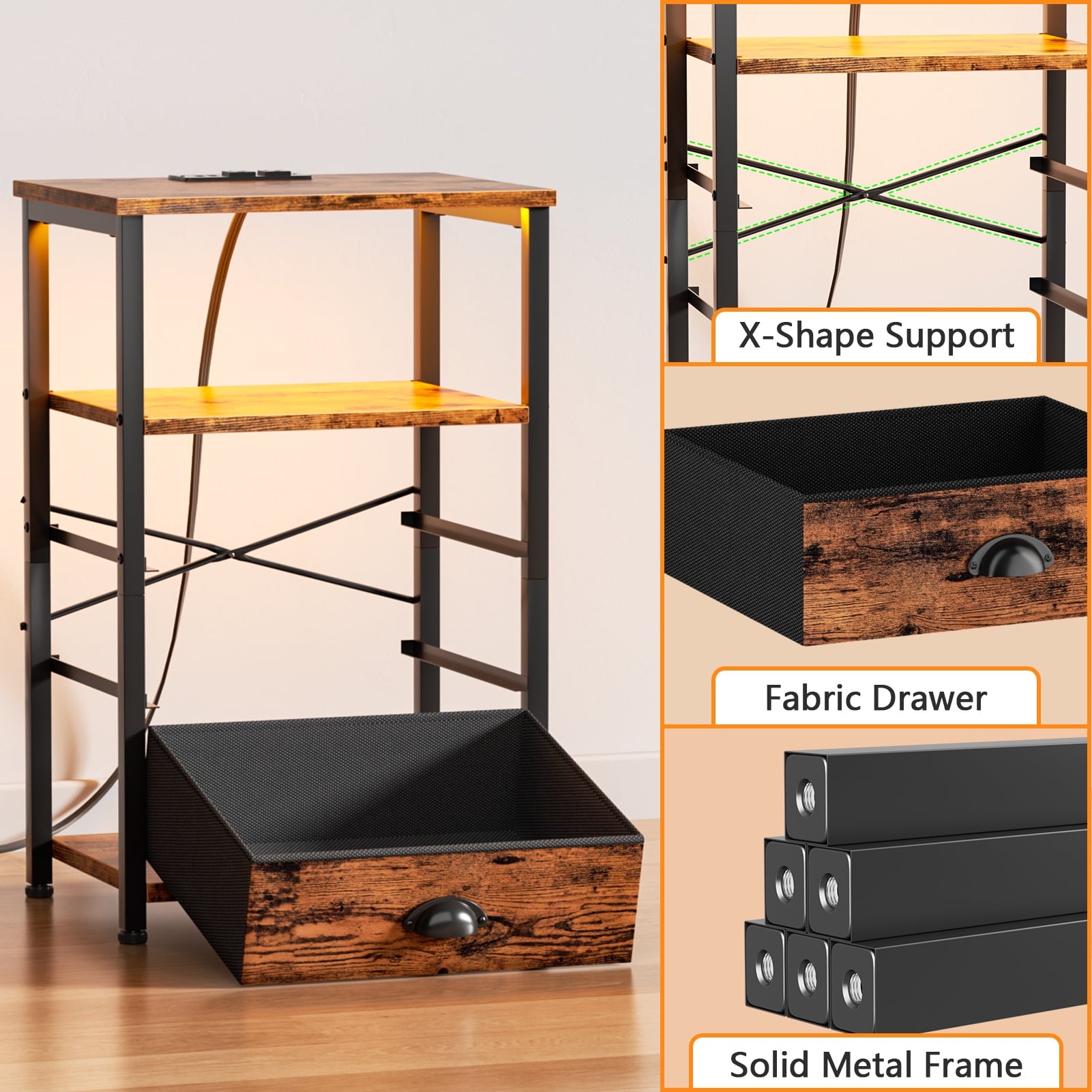 X-Shape Support

Fabric Drawer

Solid Metal Frame