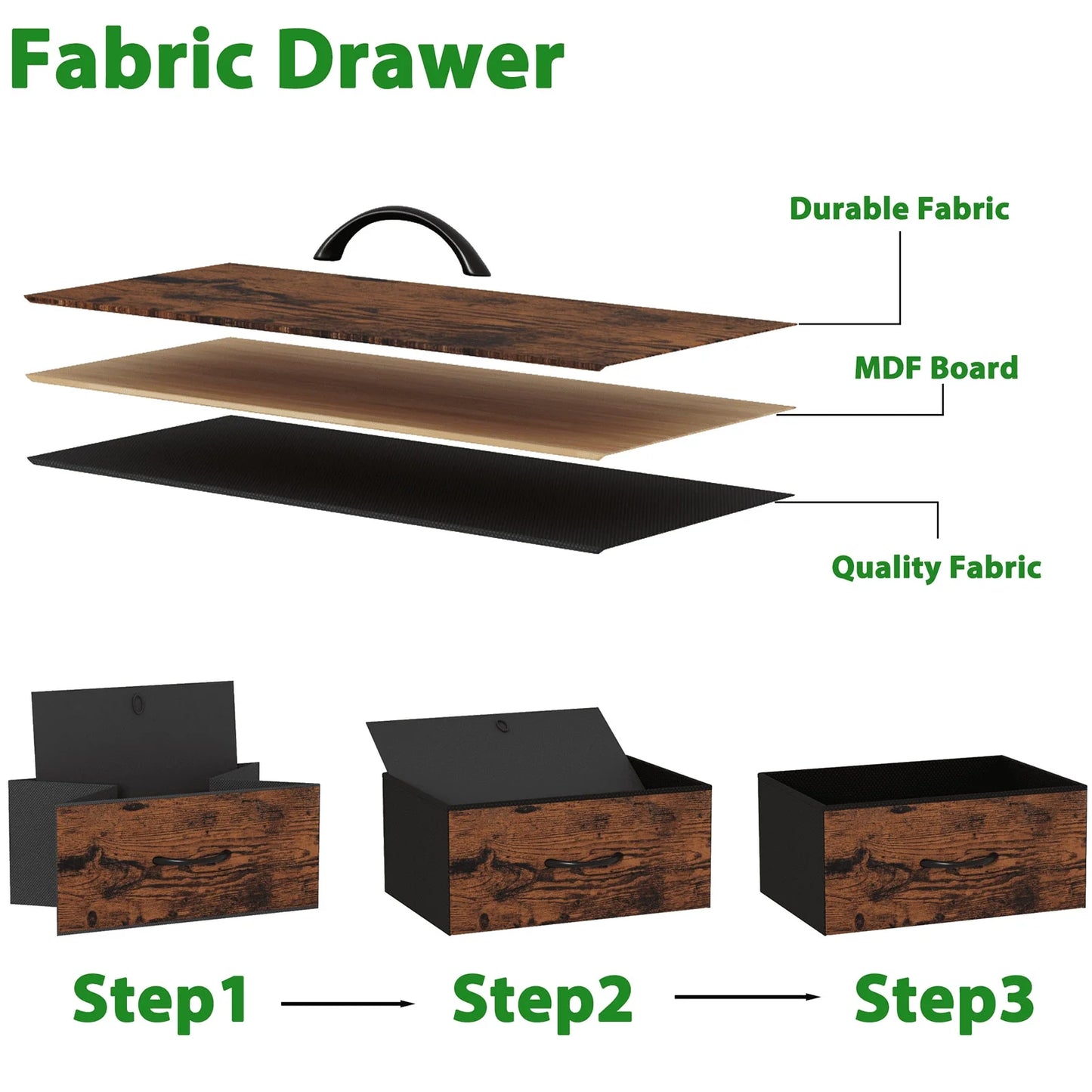 Fabric Drawer

Durable Fabric

MDF Board

Quality Fabric

Step1

Step2

Step3