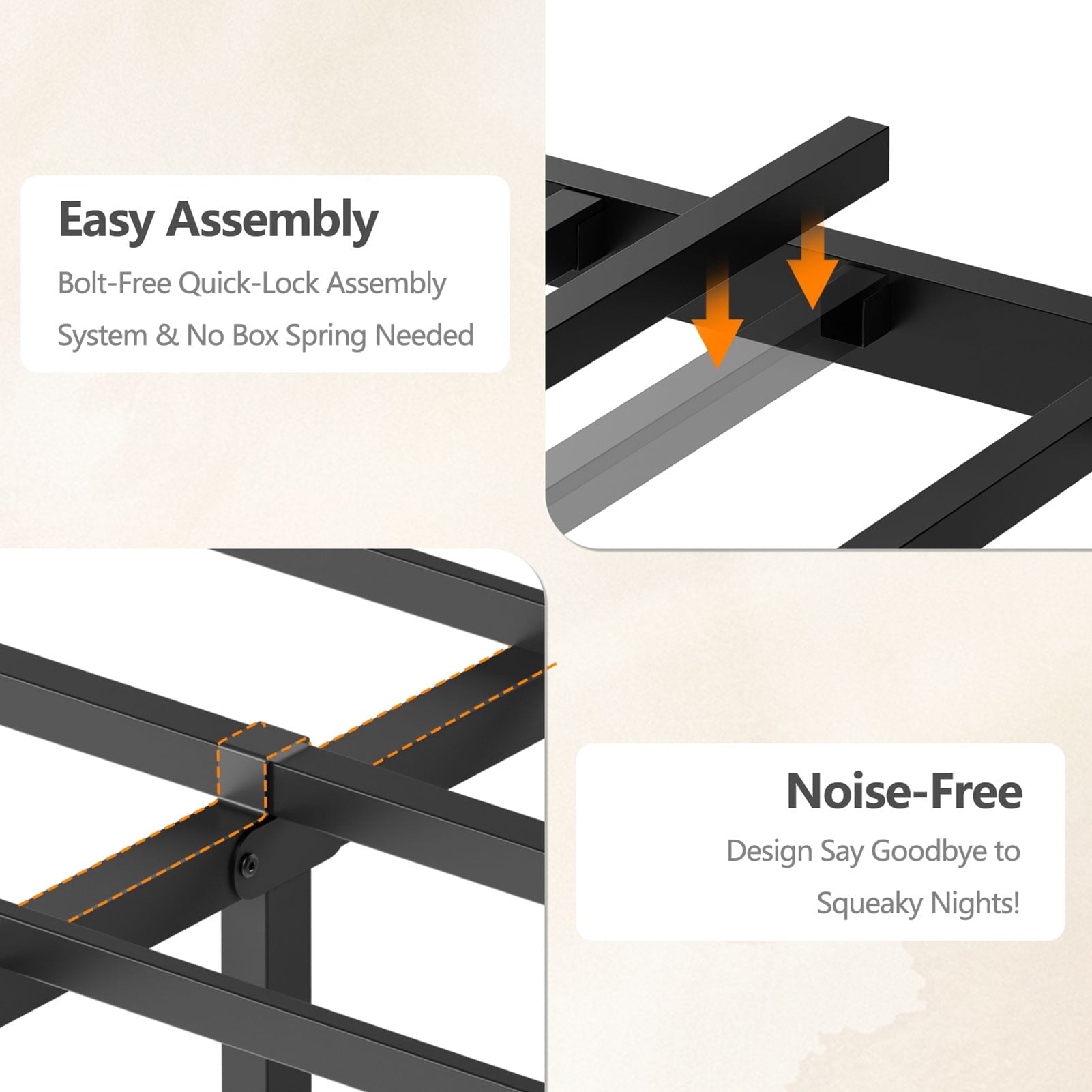 Easy Assembly

Bolt-Free Quick-Lock Assembly System & No Box Spring Needed

Noise-Free

Design Say Goodbye to Squeaky Nights!