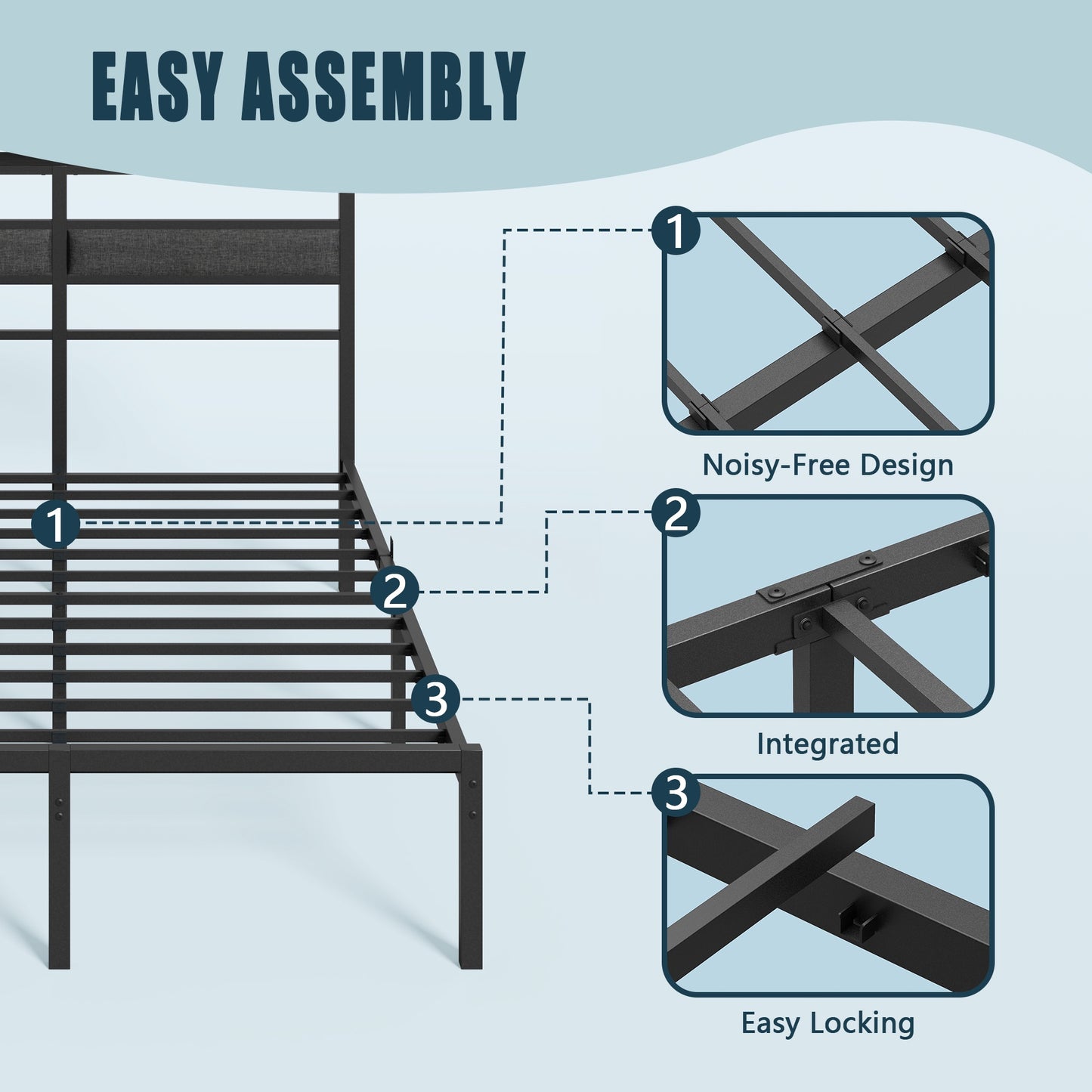 EASY ASSEMBLY

1

2

3

1

Noisy-Free Design

2

Integrated

3

Easy Locking