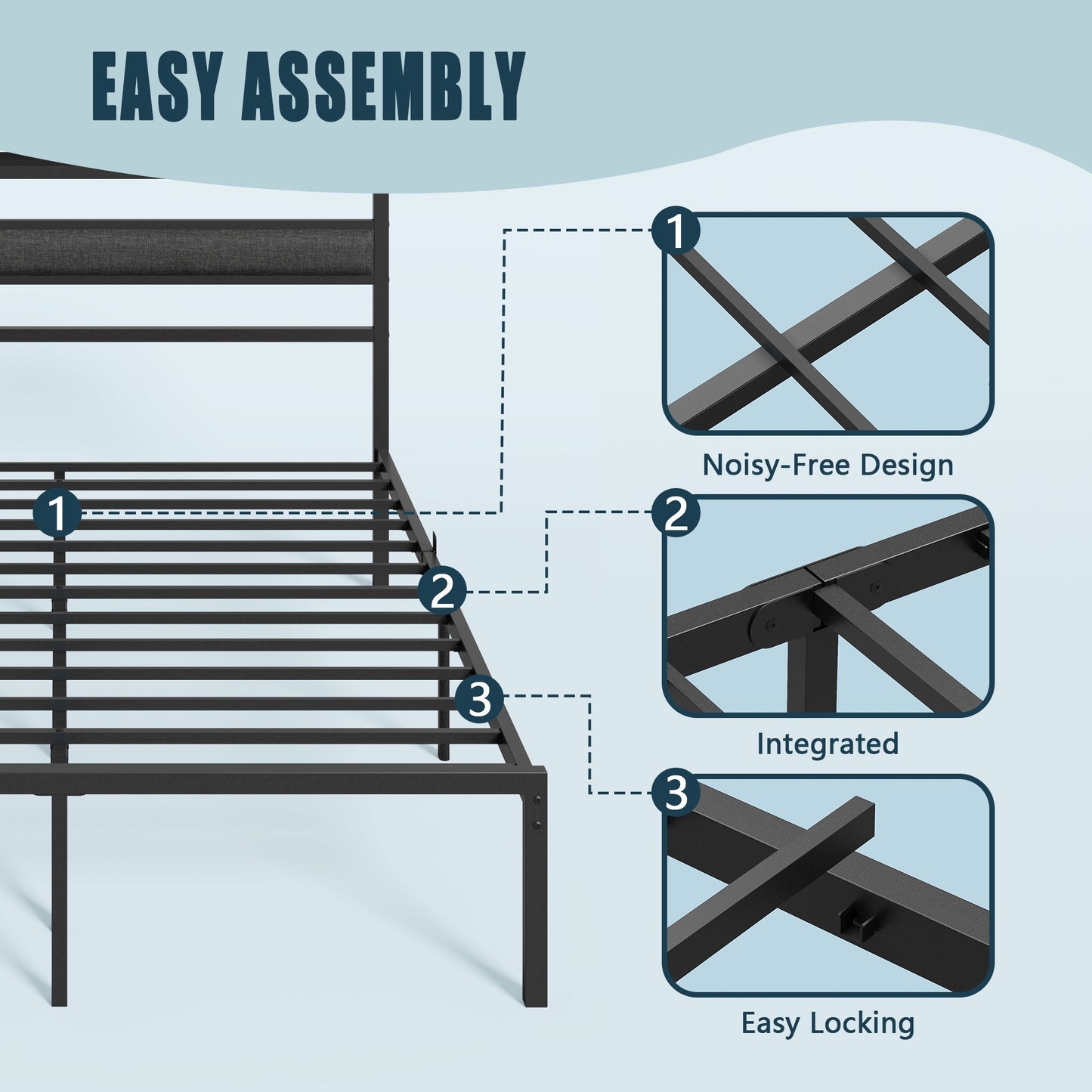 EASY ASSEMBLY

1

2

3

1

Noisy-Free Design

2

Integrated

3

Easy Locking