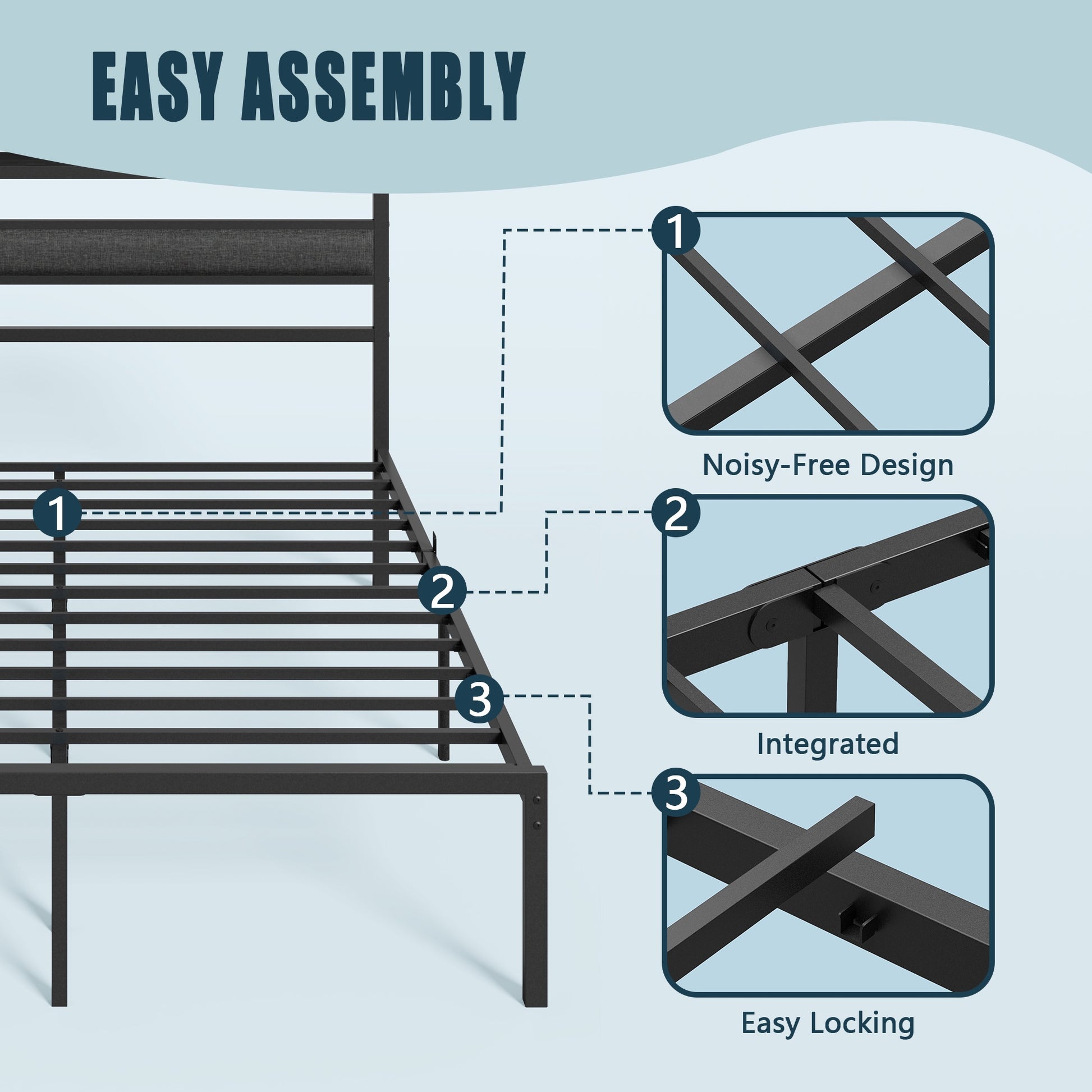 EASY ASSEMBLY

1

2

3

1

Noisy-Free Design

2

Integrated

3

Easy Locking