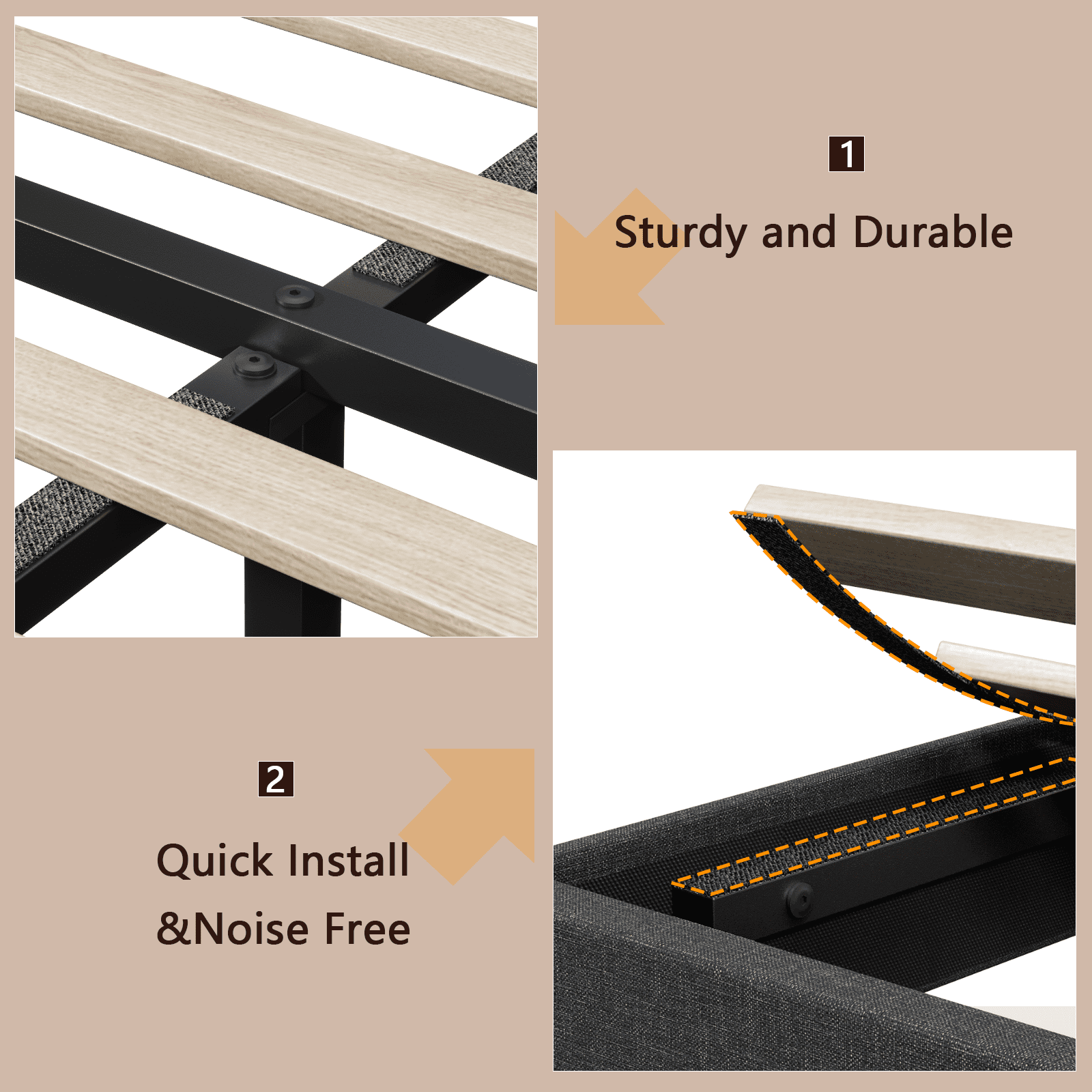 1

Sturdy and Durable

2

Quick Install
&Noise Free