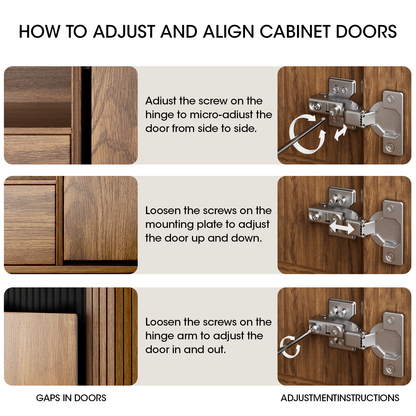 HOW TO ADJUST AND ALIGN CABINET DOORS

Adiust the screw on the hinge to micro-adiust the door from side to side.

Loosen the screws on the mounting plate to adjust the door up and down.

Loosen the screws on the hinge arm to adjust the door in and out.

GAPS IN DOORS

ADJUSTMENTINSTRUCTIONS