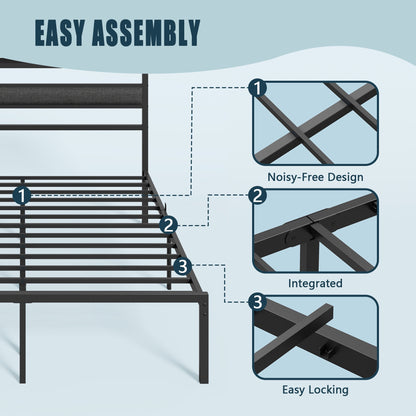 EASY ASSEMBLY

1

2

3

1

Noisy-Free Design

2

Integrated

3

Easy Locking